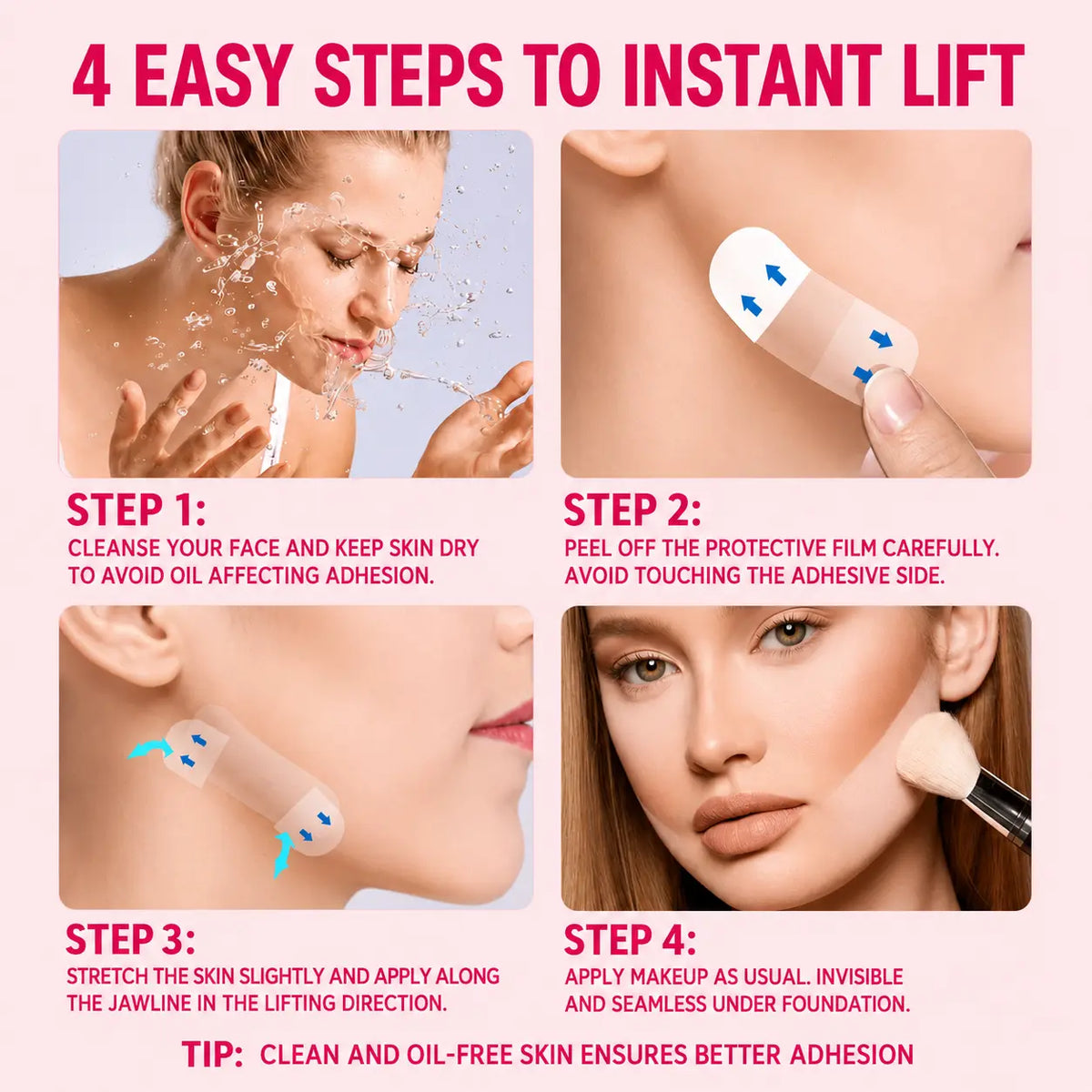 4 EASY STEPS TO INSTANT LIFT

STEP 1:
CLEANSE YOUR FACE AND KEEP SKIN DRY TO AVOID OIL AFFECTING ADHESION.

STEP 2:
PEEL OFF THE PROTECTIVE FILM CAREFULLY. AVOID TOUCHING THE ADHESIVE SIDE.

STEP 3:
STRETCH THE SKIN SLIGHTLY AND APPLY ALONG THE JAWLINE IN THE LIFTING DIRECTION.

STEP 4:
APPLY MAKEUP AS USUAL. INVISIBLE AND SEAMLESS UNDER FOUNDATION.

TIP: CLEAN AND OIL-FREE SKIN ENSURES BETTER ADHESION